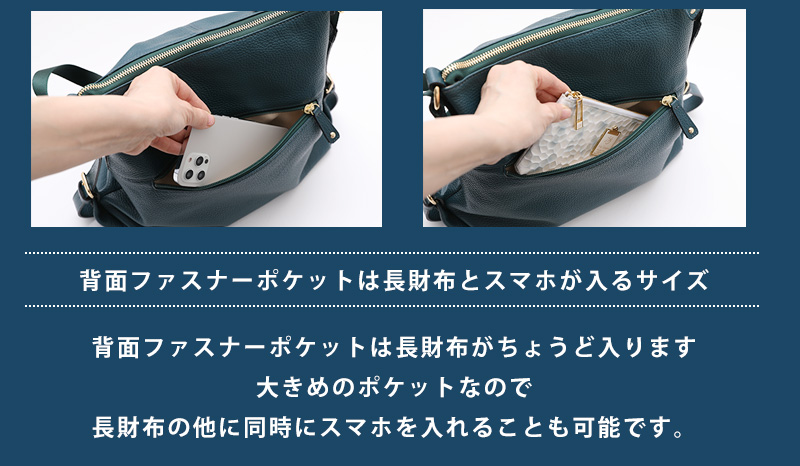 背面ファスナーポケットは長財布とスマホが入るサイズ

背面ファスナーポケットは長財布がちょうど入ります
大きめのポケットなので
長財布の他に同時にスマホを入れることも可能です。