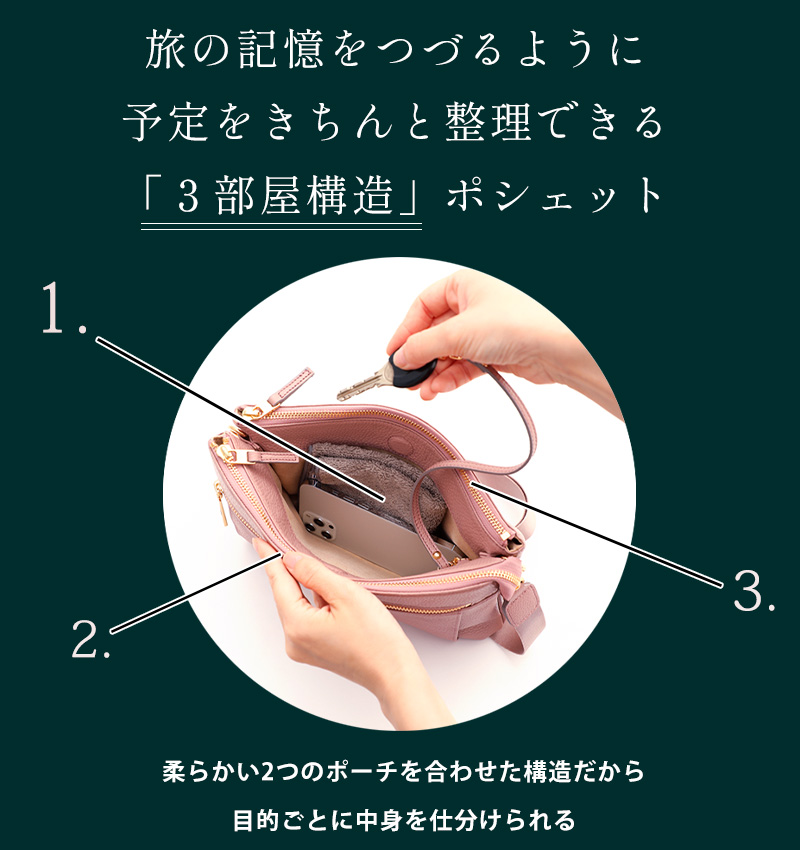 旅の記憶をつづるように
予定をきちんと整理できる
「３部屋構造」ポシェット

1.

2.

3.

柔らかい2つのポーチを合わせた構造だから
目的ごとに中身を仕分けられる