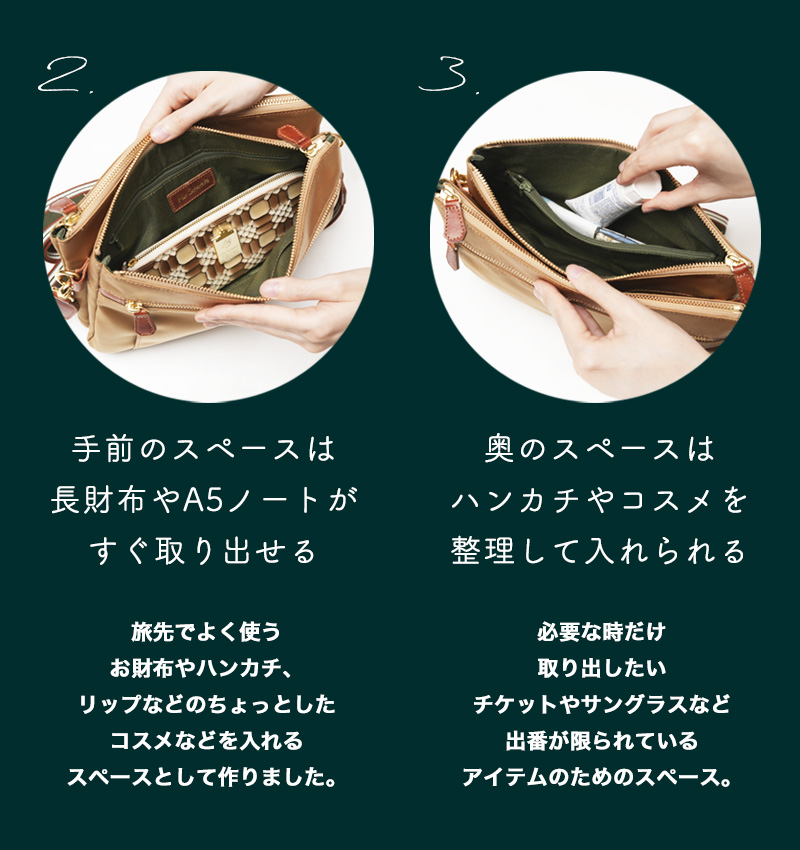 2.

手前のスペースは
長財布やA5ノートが
すぐ取り出せる

旅先でよく使う
お財布やハンカチ、
リップなどのちょっとした
コスメなどを入れる
スペースとして作りました。

3.

奥のスペースは
ハンカチやコスメを
整理して入れられる

必要な時だけ
取り出したい
チケットやサングラスなど
出番が限られている
アイテムのためのスペース。