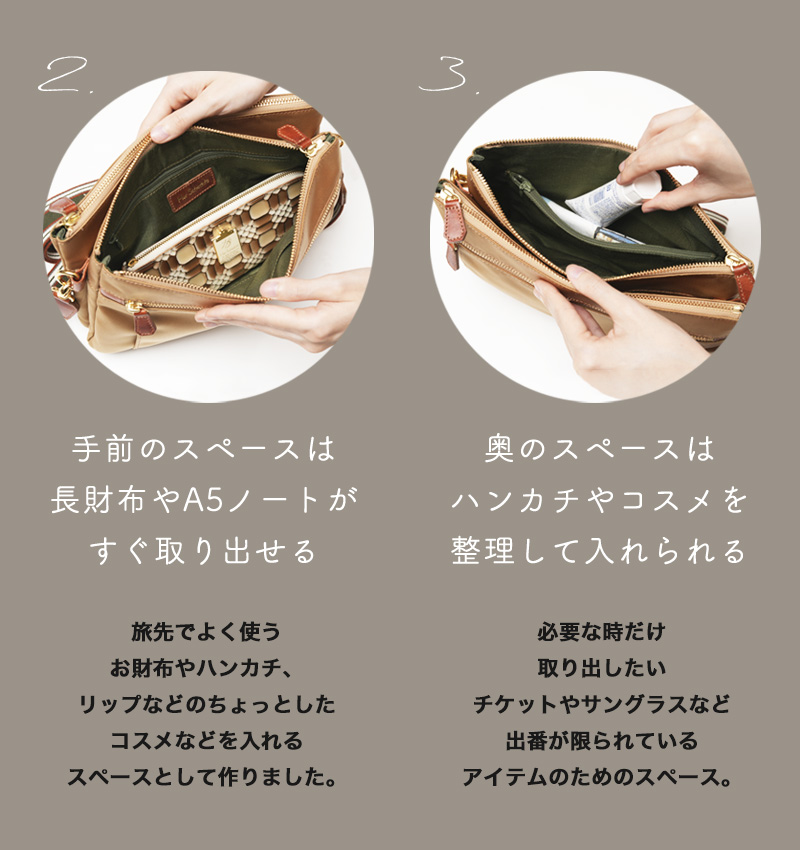 2.

手前のスペースは
長財布やA5ノートが
すぐ取り出せる

旅先でよく使う
お財布やハンカチ、
リップなどのちょっとした
コスメなどを入れる
スペースとして作りました。

3.

奥のスペースは
ハンカチやコスメを
整理して入れられる

必要な時だけ
取り出したい
チケットやサングラスなど
出番が限られている
アイテムのためのスペース。