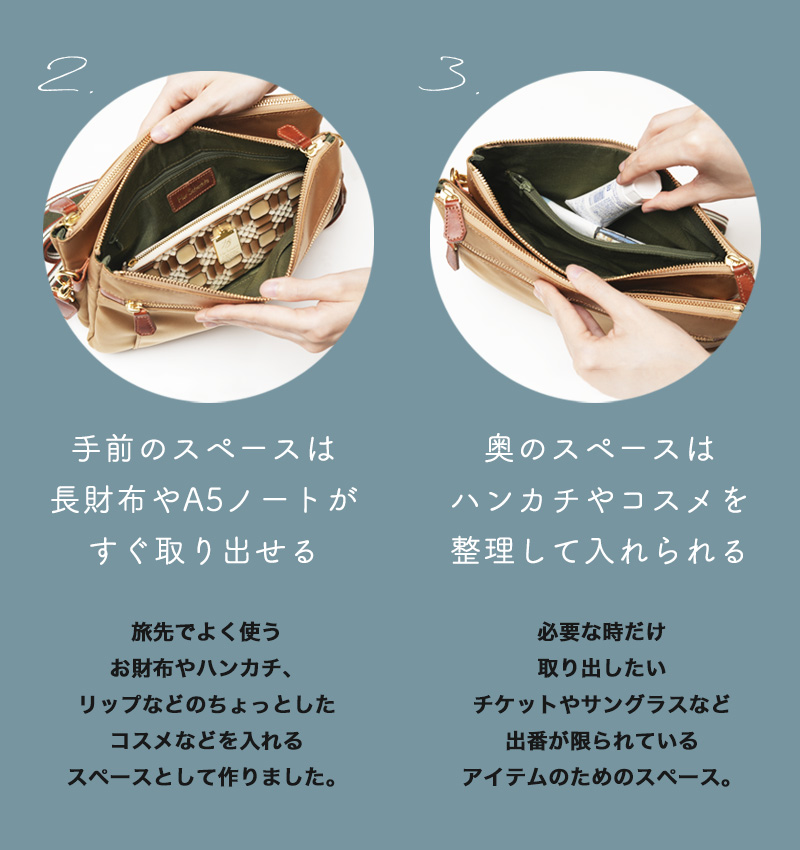 2.

手前のスペースは
長財布やA5ノートが
すぐ取り出せる

旅先でよく使う
お財布やハンカチ、
リップなどのちょっとした
コスメなどを入れる
スペースとして作りました。

3.

奥のスペースは
ハンカチやコスメを
整理して入れられる

必要な時だけ
取り出したい
チケットやサングラスなど
出番が限られている
アイテムのためのスペース。