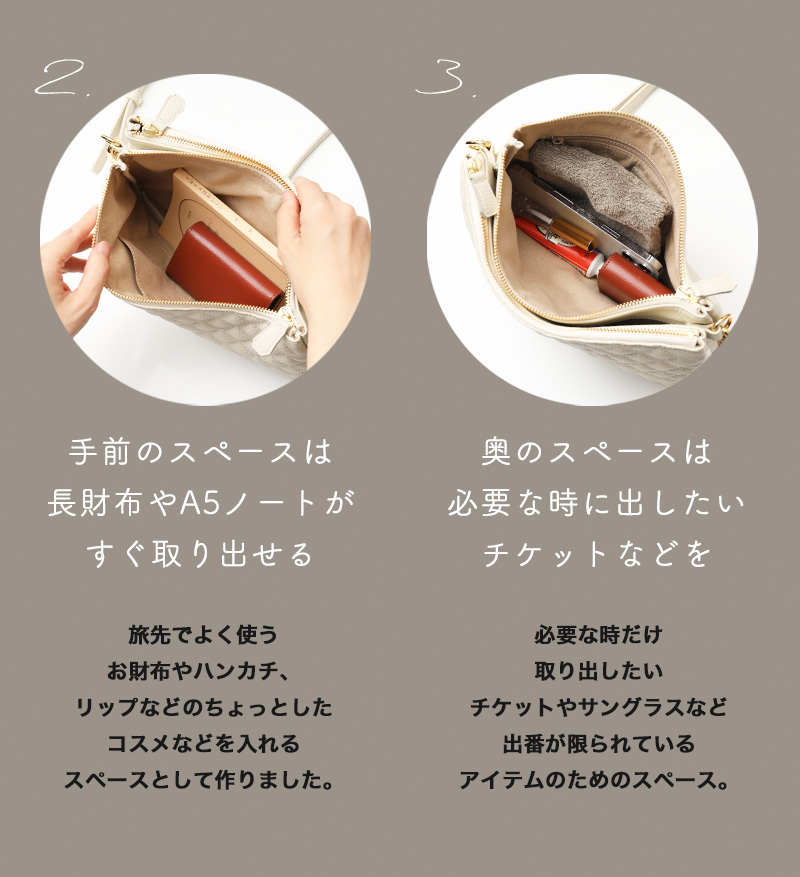 2.

手前のスペースは
長財布やA5ノートが
すぐ取り出せる

旅先でよく使う
お財布やハンカチ、
リップなどのちょっとした
コスメなどを入れる
スペースとして作りました。

3.

奥のスペースは
必要な時に出したい
チケットなどを

必要な時だけ
取り出したい
チケットやサングラスなど
出番が限られている
アイテムのためのスペース。