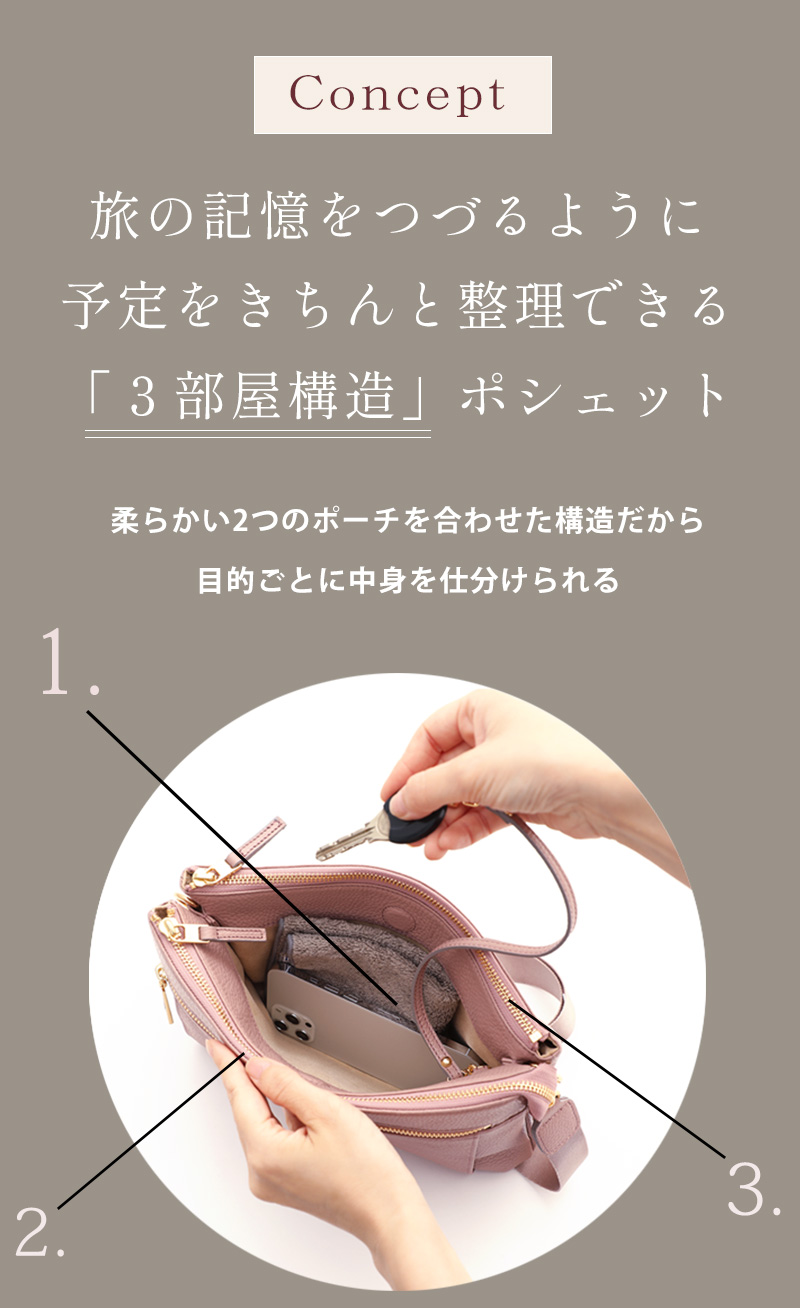 Concept

旅の記憶をつづるように
予定をきちんと整理できる
「3部屋構造」ポシェット

柔らかい2つのポーチを合わせた構造だから
目的ごとに中身を仕分けられる

1.

2.

3.