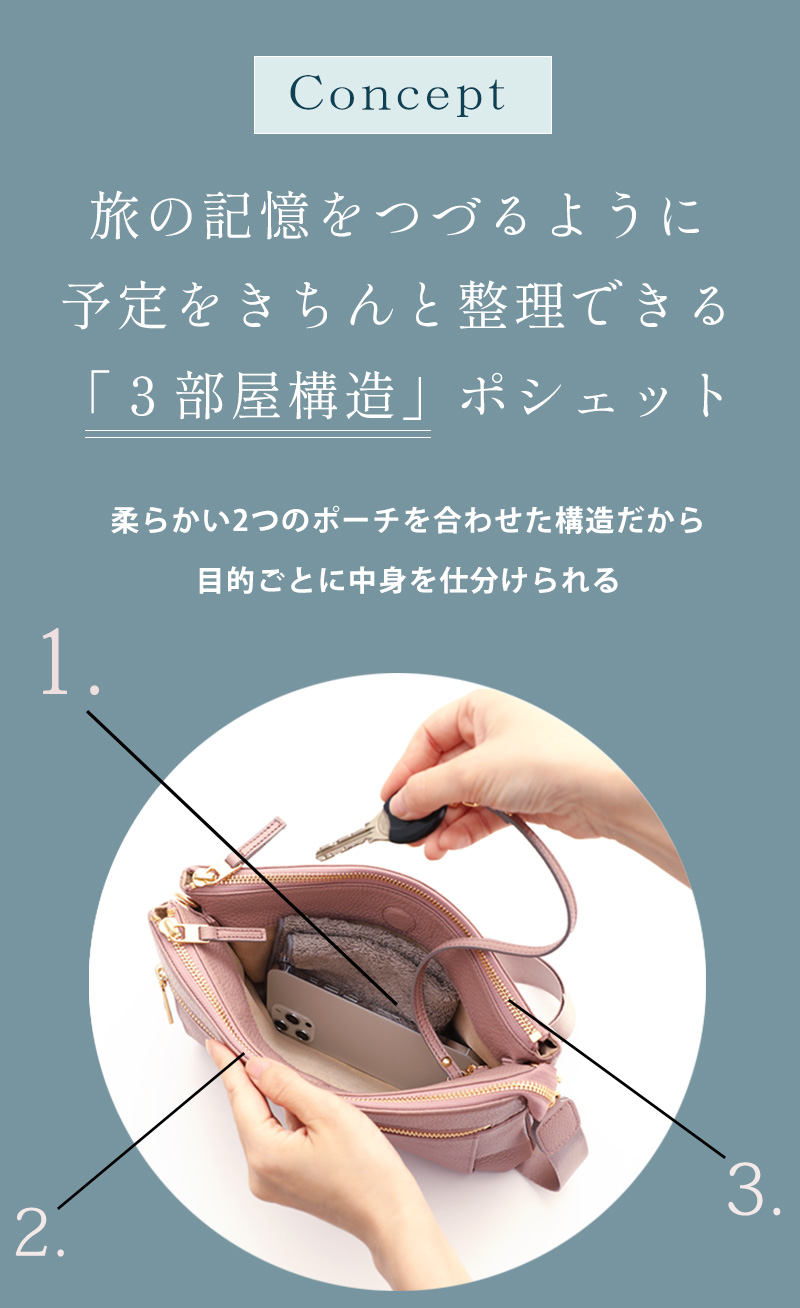 Concept

旅の記憶をつづるように
予定をきちんと整理できる
「3部屋構造」ポシェット

柔らかい2つのポーチを合わせた構造だから
目的ごとに中身を仕分けられる

1.

2.

3.