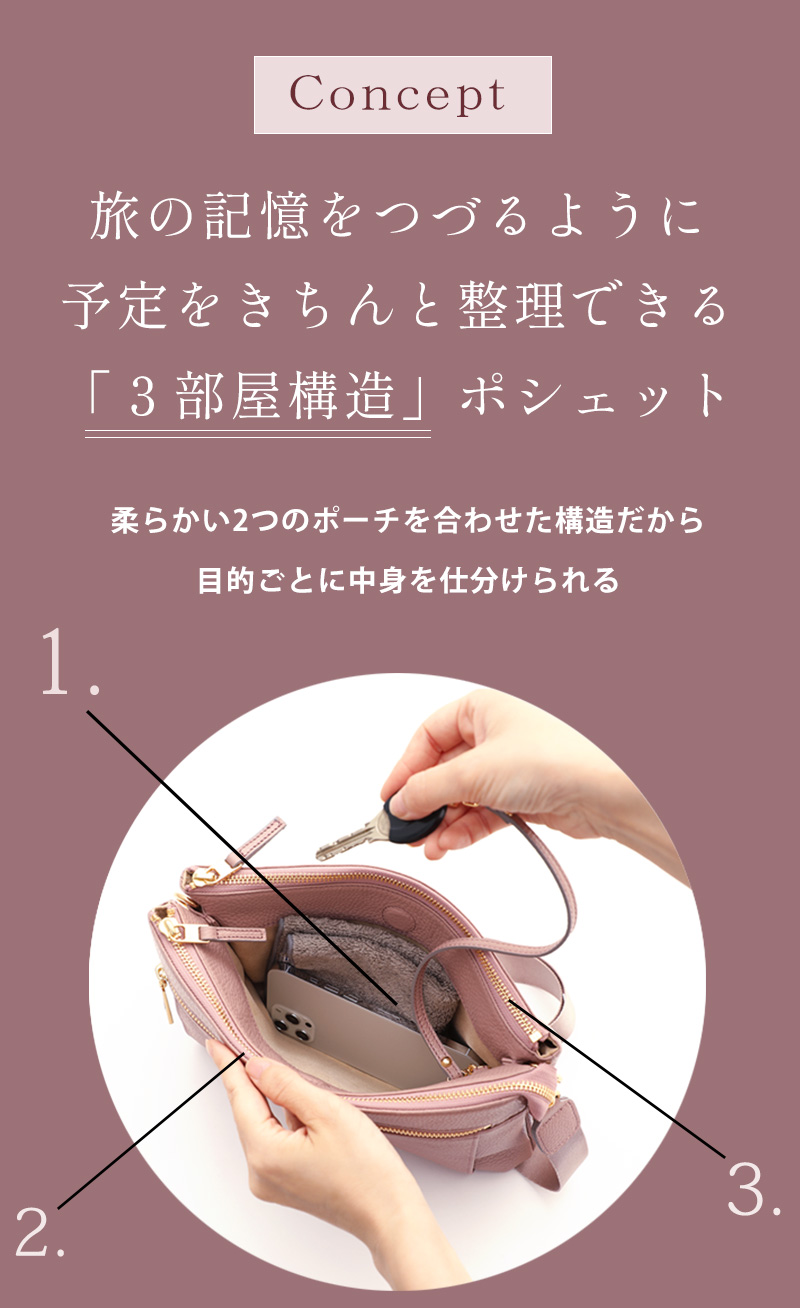 Concept

旅の記憶をつづるように
予定をきちんと整理できる
「3部屋構造」ポシェット

柔らかい2つのポーチを合わせた構造だから
目的ごとに中身を仕分けられる

1.

2.

3.